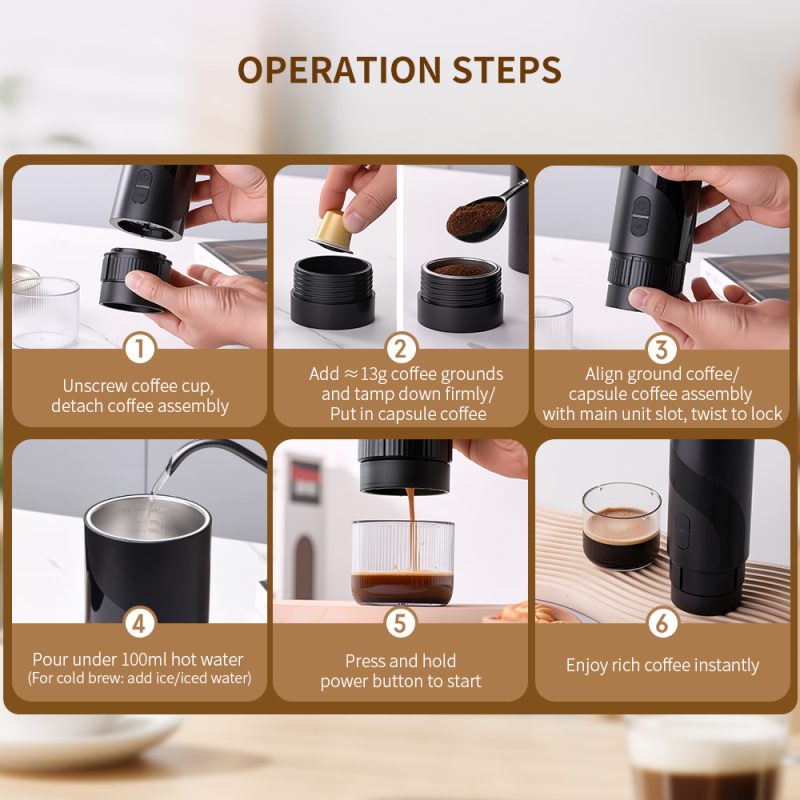 OPERATION STEPS

1
Unscrew coffee cup, detach coffee assembly

2
Add ≈13g coffee grounds and tamp down firmly/ Put in capsule coffee

3
Align ground coffee/ capsule coffee assembly with main unit slot, twist to lock

4
Pour under 100ml hot water
(For cold brew: add ice/iced water)

5
Press and hold power button to start

6
Enjoy rich coffee instantly