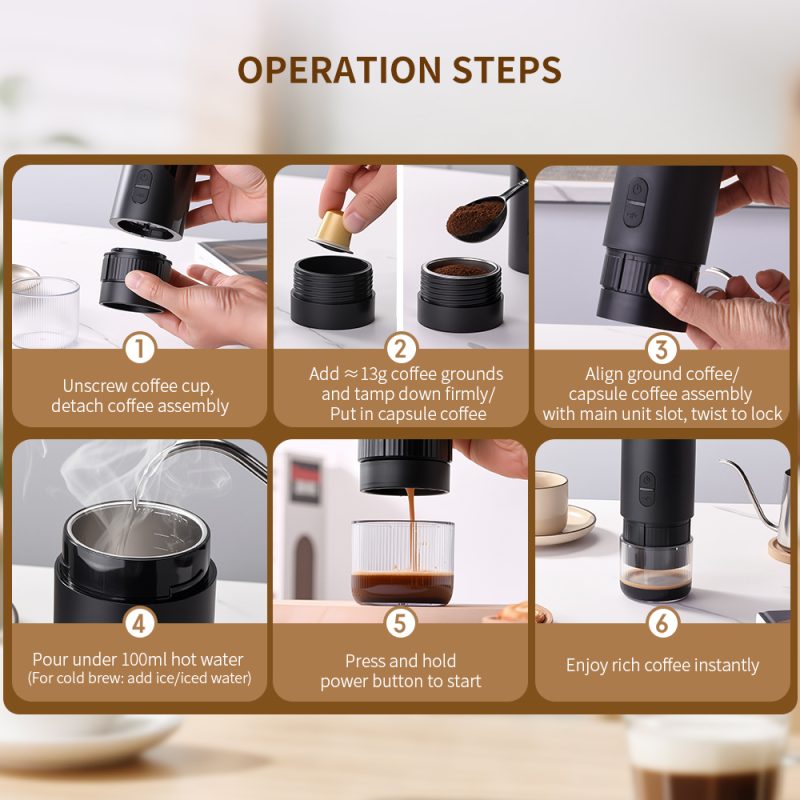 OPERATION STEPS

1
Unscrew coffee cup, detach coffee assembly

2
Add ≈13g coffee grounds and tamp down firmly/ Put in capsule coffee

3
Align ground coffee/ capsule coffee assembly with main unit slot, twist to lock

4
Pour under 100ml hot water
(For cold brew: add ice/iced water)

5
Press and hold power button to start

6
Enjoy rich coffee instantly