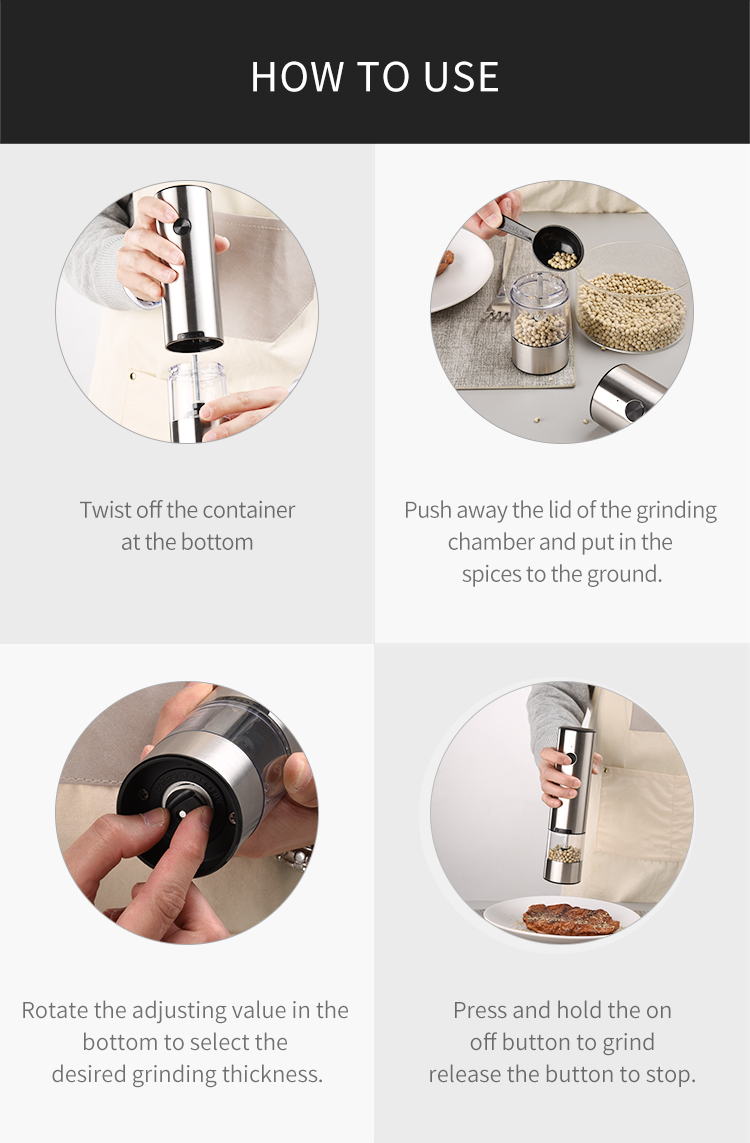 HOW TO USE

Twist off the container at the bottom

Push away the lid of the grinding chamber and put in the spices to the ground.

Rotate the adjusting value in the bottom to select the desired grinding thickness.

Press and hold the on off button to grind release the button to stop.