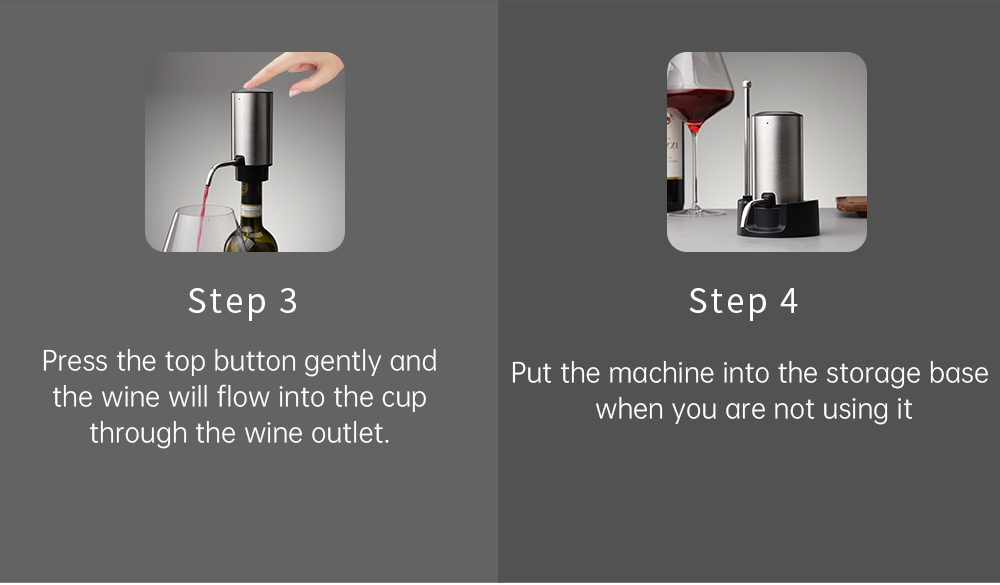 Step 3

Press the top button gently and the wine will flow into the cup through the wine outlet.

Step 4

Put the machine into the storage base when you are not using it