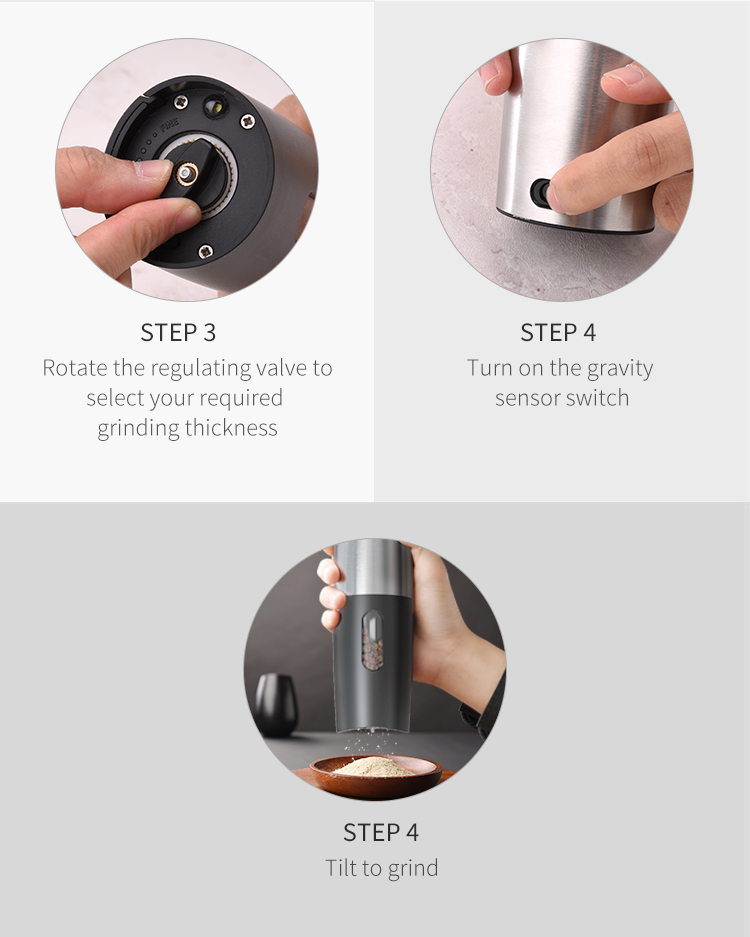 STEP 3
Rotate the regulating valve to select your required grinding thickness

STEP 4
Turn on the gravity sensor switch

STEP 4
Tilt to grind