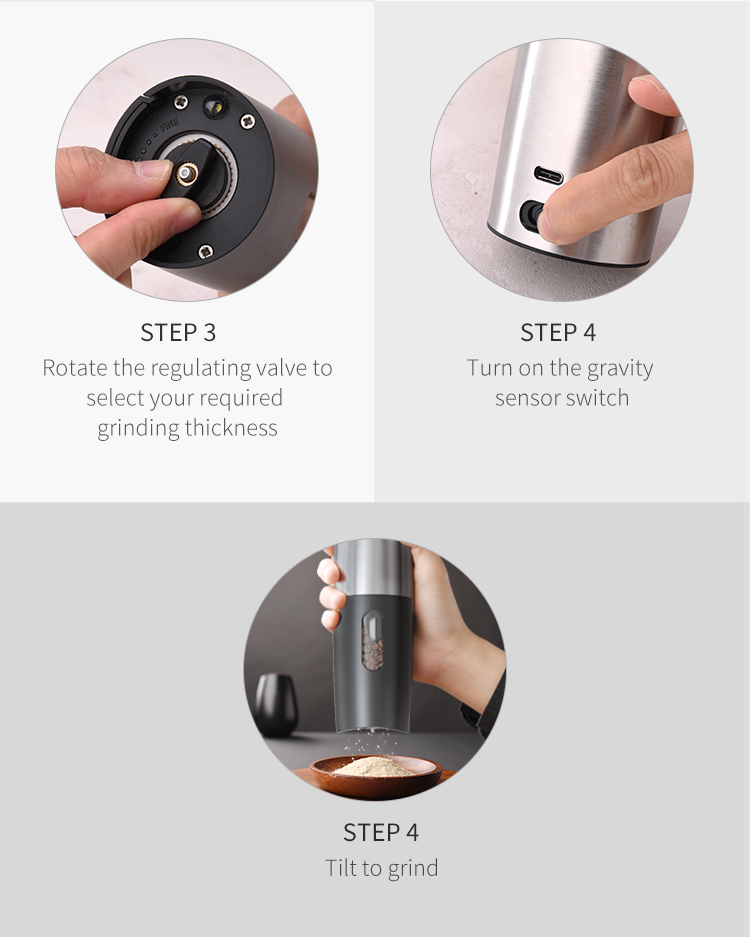 STEP 3
Rotate the regulating valve to select your required grinding thickness

STEP 4
Turn on the gravity sensor switch

STEP 4
Tilt to grind