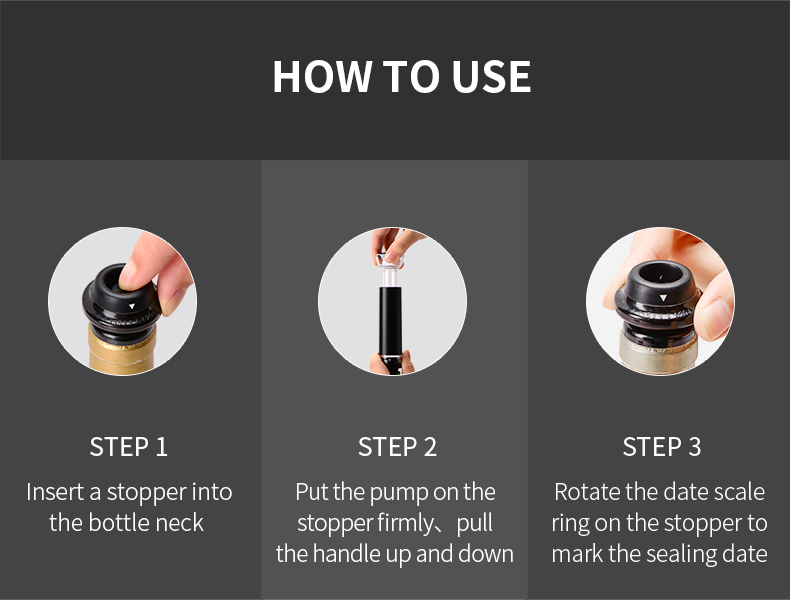 HOW TO USE

STEP 1

Insert a stopper into the bottle neck

STEP 2

Put the pump on the stopper firmly、pull the handle up and down

STEP 3

Rotate the date scale ring on the stopper to mark the sealing date