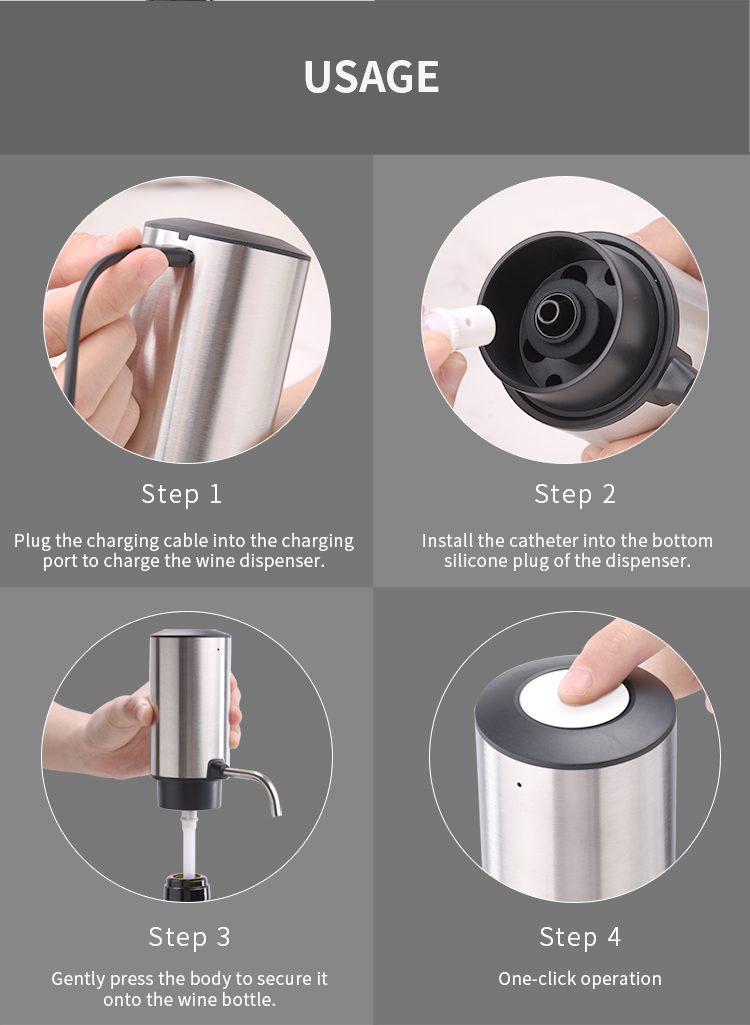 USAGE

Step 1

Plug the charging cable into the charging port to charge the wine dispenser.

Step 2

Install the catheter into the bottom silicone plug of the dispenser.

Step 3

Gently press the body to secure it onto the wine bottle.

Step 4

One-click operation