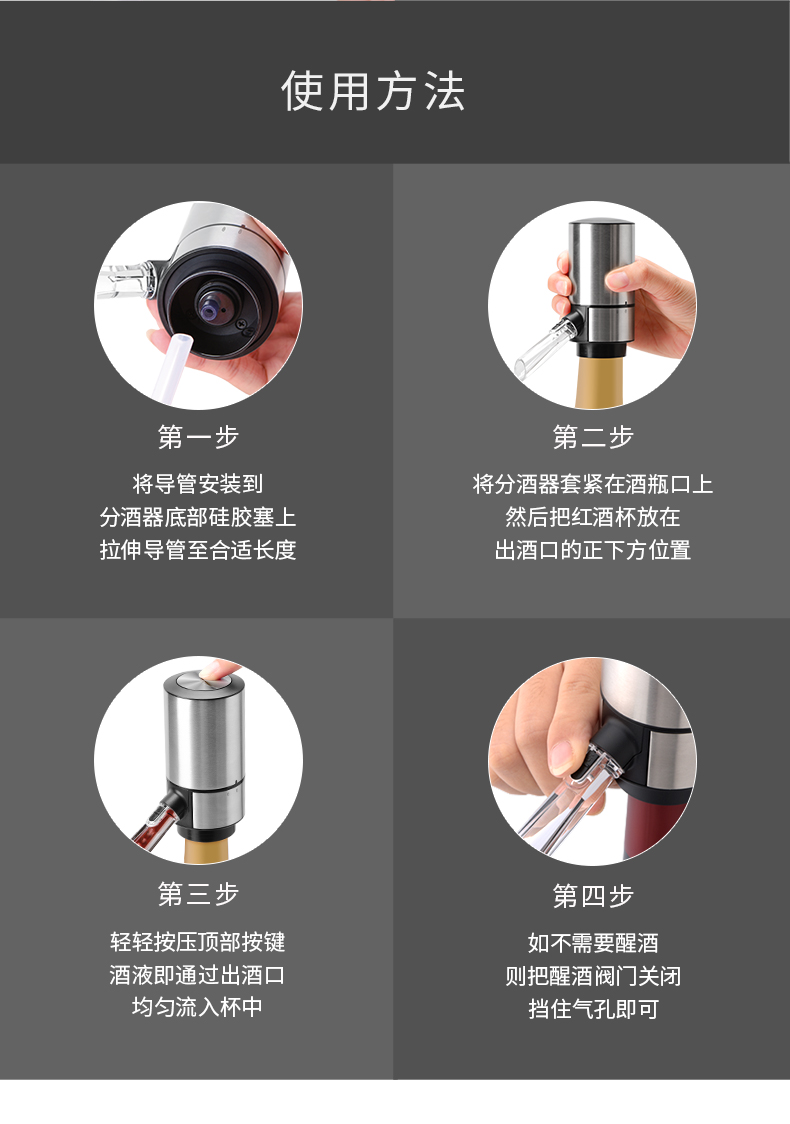 使用方法

第一步

将导管安装到
分酒器底部硅胶塞上
拉伸导管至合适长度

第二步

将分酒器套紧在酒瓶口上
然后把红酒杯放在
出酒口的正下方位置

第三步

轻轻按压顶部按键
酒液即通过出酒口
均匀流入杯中

第四步

如不需要醒酒
则把醒酒阀门关闭
挡住气孔即可