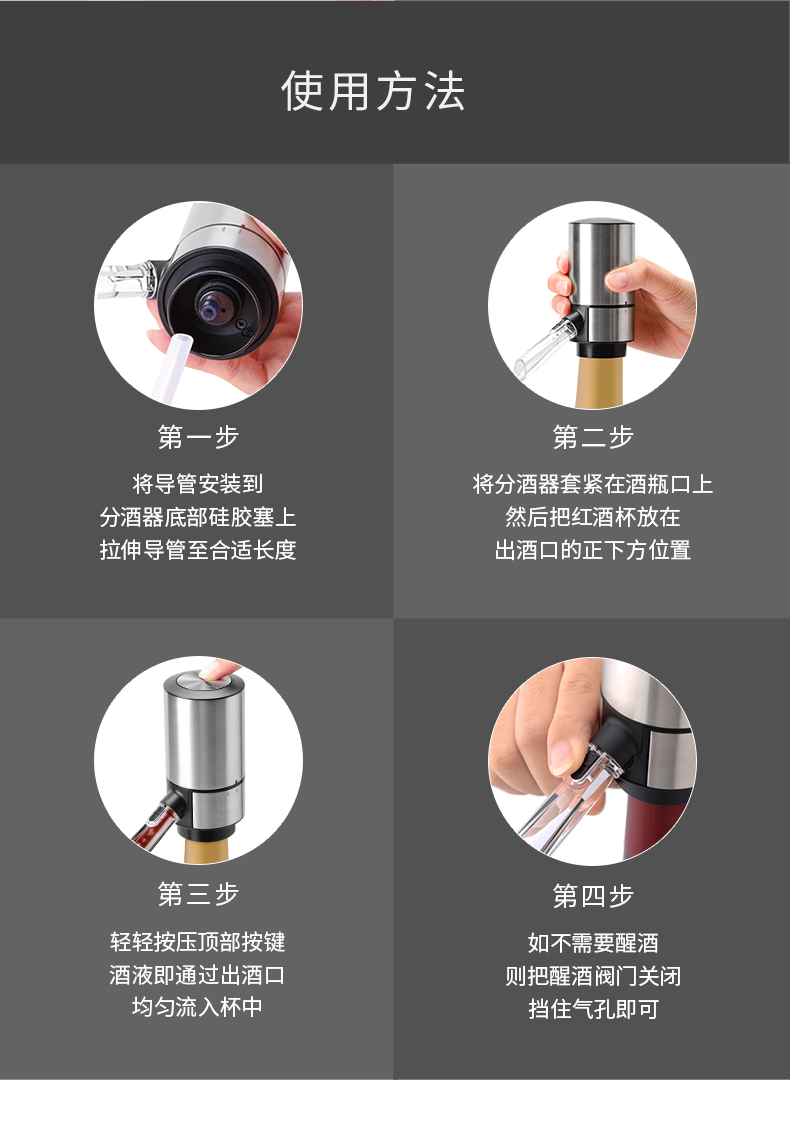 使用方法

第一步

将导管安装到
分酒器底部硅胶塞上
拉伸导管至合适长度

第二步

将分酒器套紧在酒瓶口上
然后把红酒杯放在
出酒口的正下方位置

第三步

轻轻按压顶部按键
酒液即通过出酒口
均匀流入杯中

第四步

如不需要醒酒
则把醒酒阀门关闭
挡住气孔即可