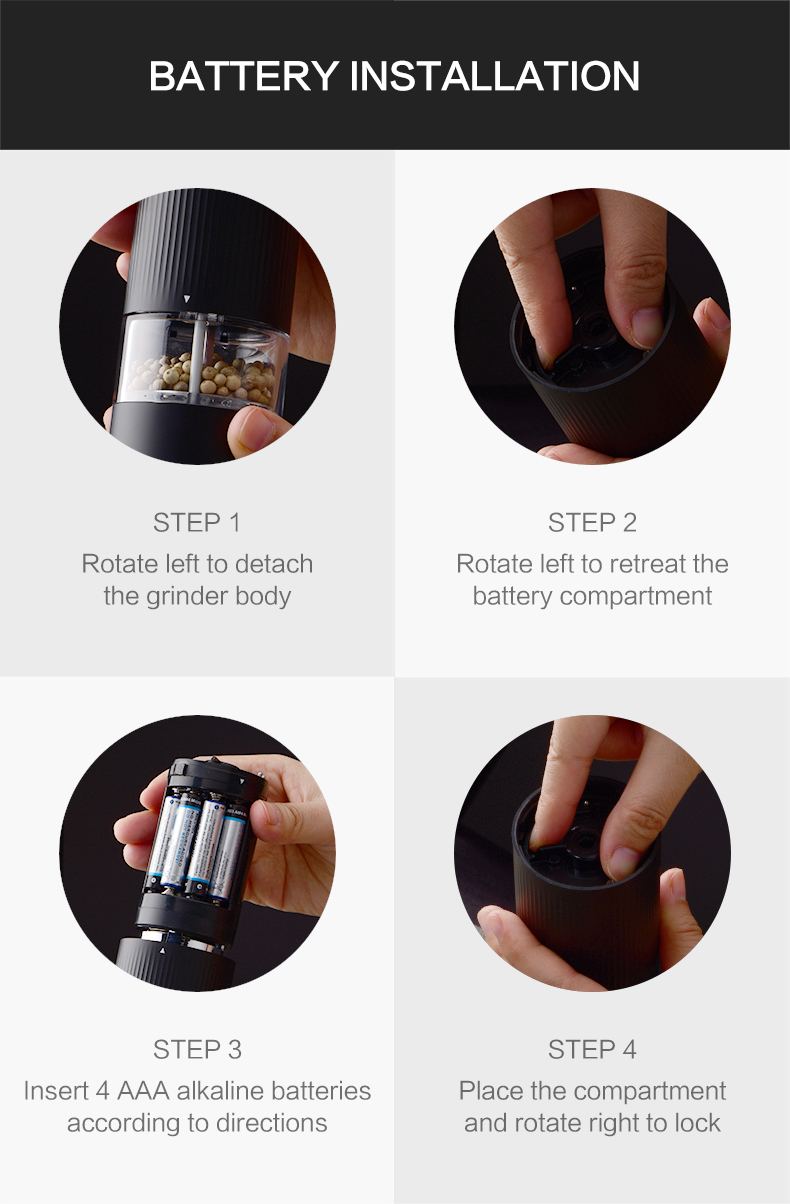 BATTERY INSTALLATION

STEP 1
Rotate left to detach the grinder body

STEP 2
Rotate left to retreat the battery compartment

STEP 3
Insert 4 AAA alkaline batteries according to directions

STEP 4
Place the compartment and rotate right to lock