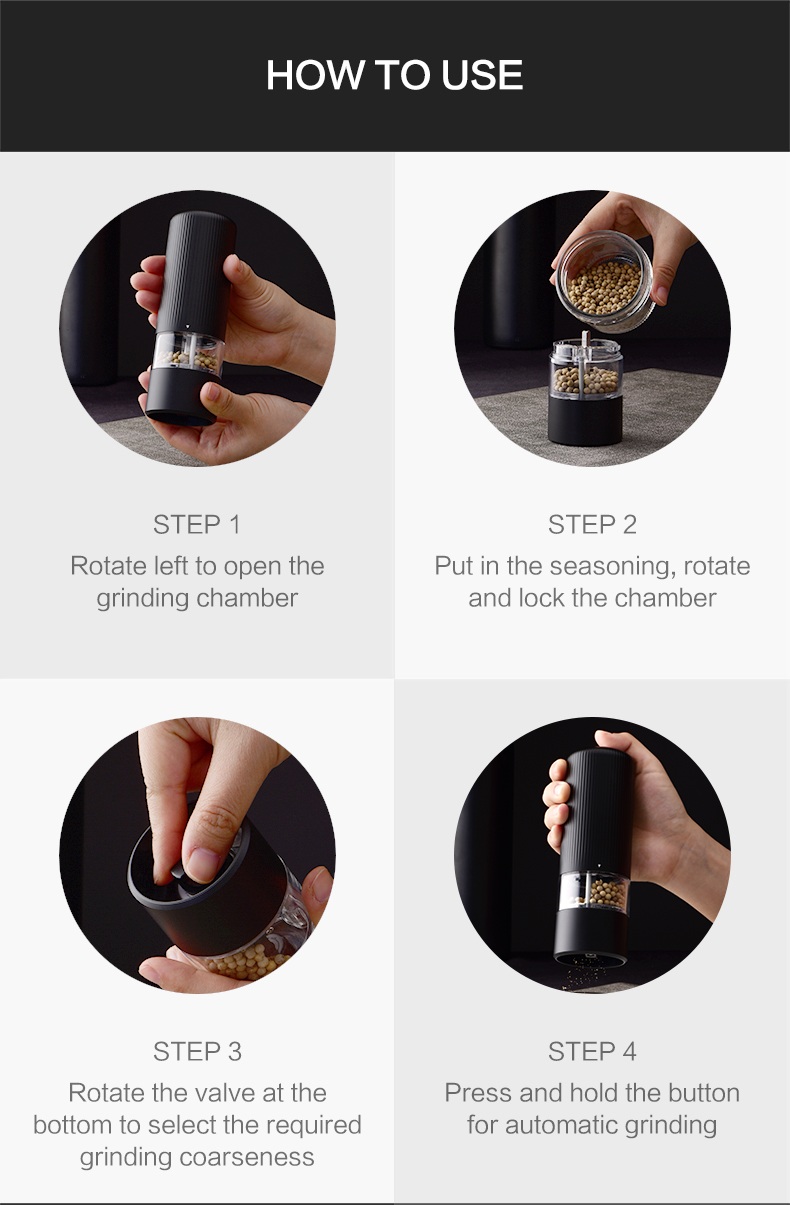 HOW TO USE

STEP 1
Rotate left to open the grinding chamber

STEP 2
Put in the seasoning, rotate and lock the chamber

STEP 3
Rotate the valve at the bottom to select the required grinding coarseness

STEP 4
Press and hold the button for automatic grinding