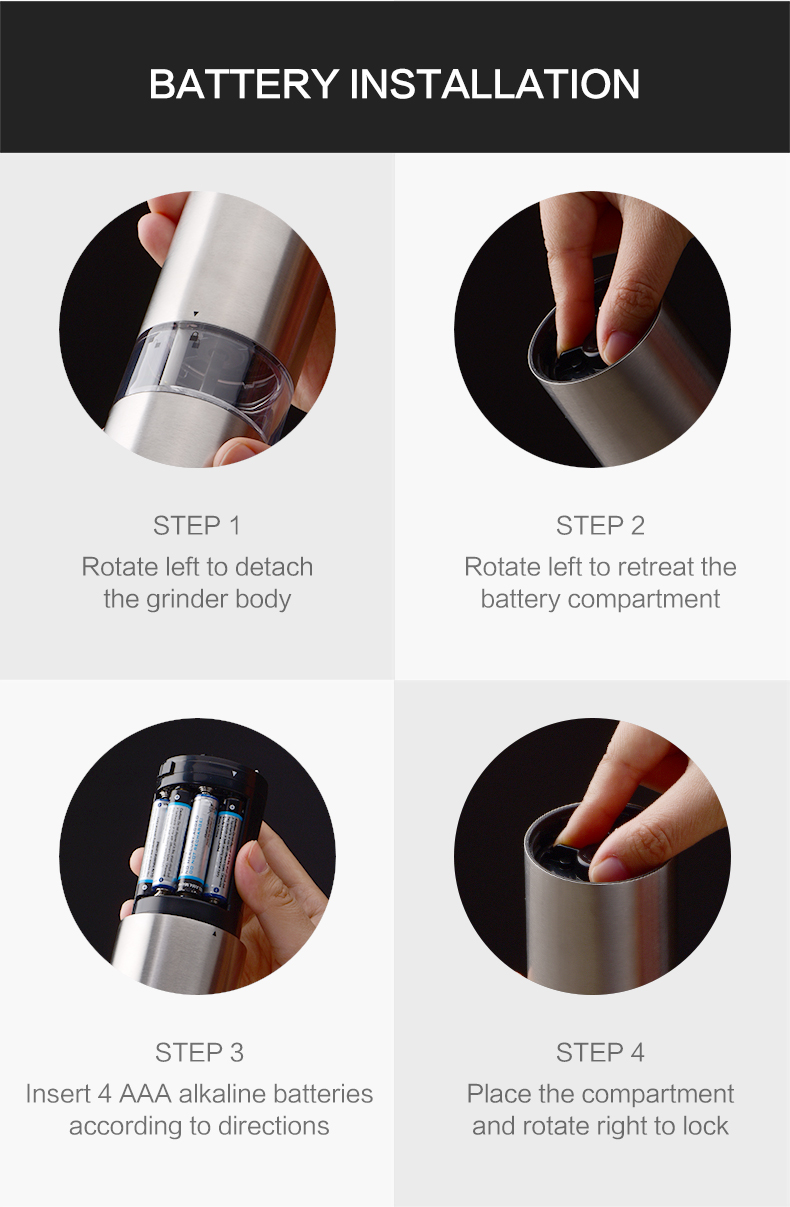 BATTERY INSTALLATION

STEP 1
Rotate left to detach the grinder body

STEP 2
Rotate left to retreat the battery compartment

STEP 3
Insert 4 AAA alkaline batteries according to directions

STEP 4
Place the compartment and rotate right to lock