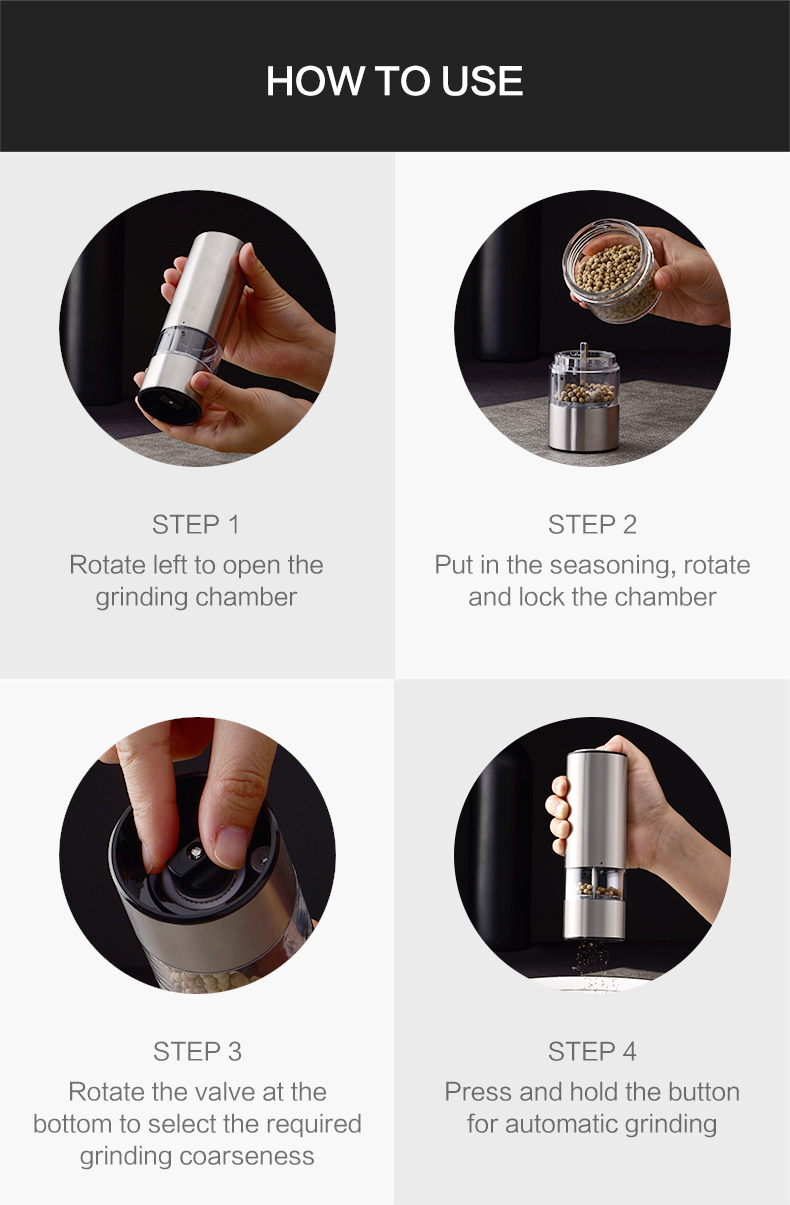 HOW TO USE

STEP 1
Rotate left to open the grinding chamber

STEP 2
Put in the seasoning, rotate and lock the chamber

STEP 3
Rotate the valve at the bottom to select the required grinding coarseness

STEP 4
Press and hold the button for automatic grinding